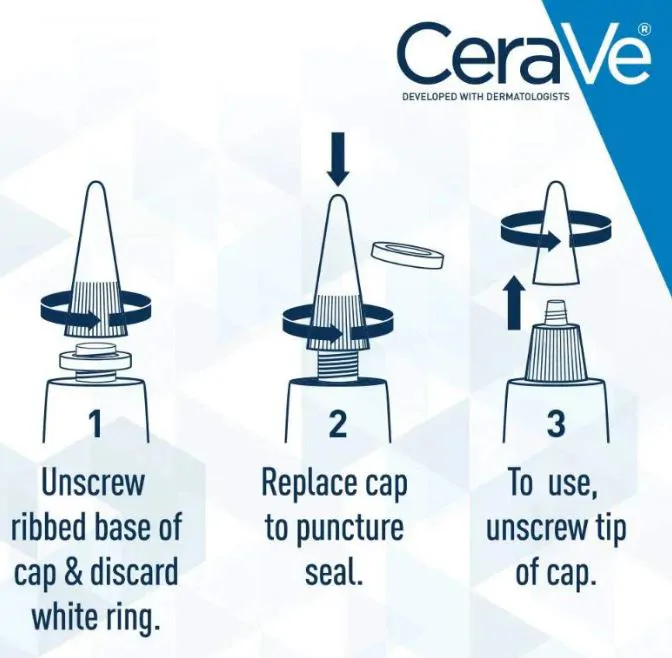 CeraVe®
DEVELOPED WITH DERMATOLOGISTS

1
Unscrew ribbed base of cap & discard white ring.

2
Replace cap to puncture seal.

3
To use, unscrew tip of cap.